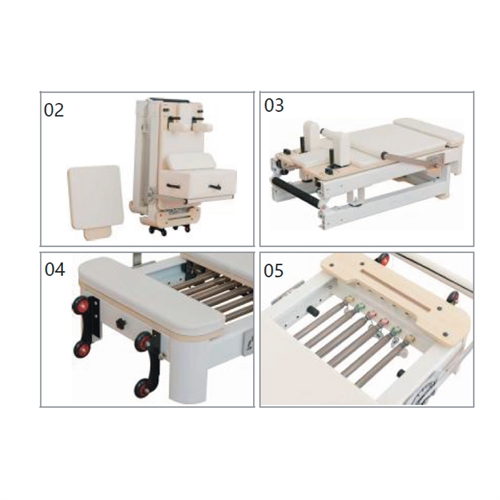 02

03

04

05